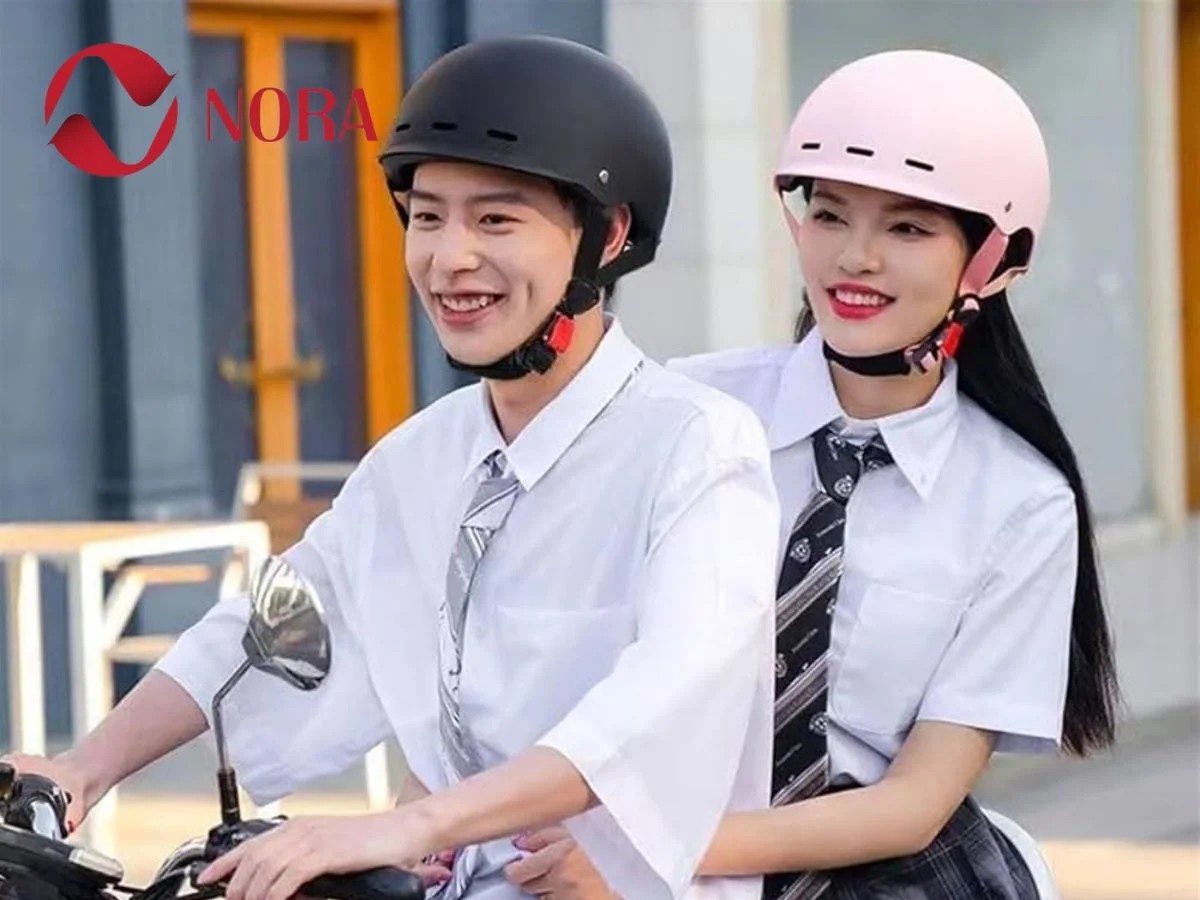 NORA